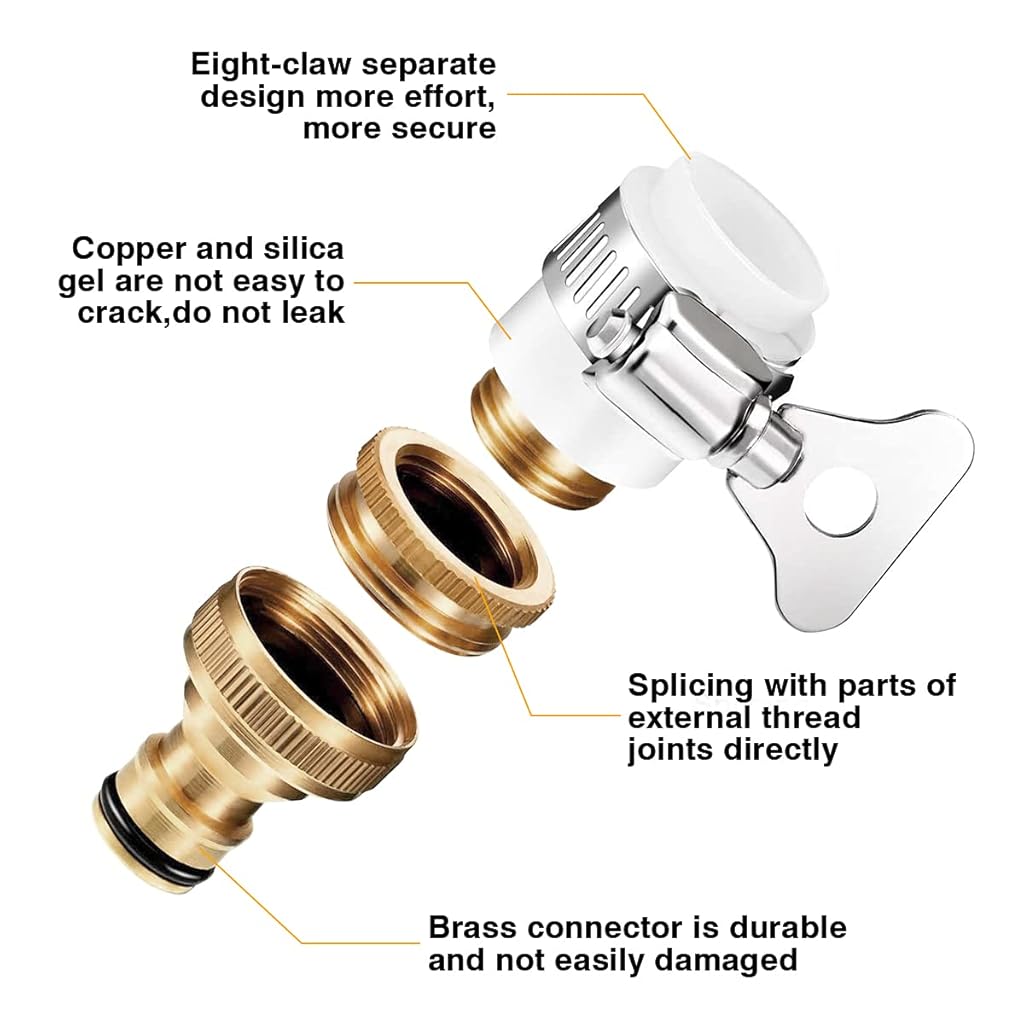 Eight-claw separate design more effort, more secure

Copper and silica gel are not easy to crack,do not leak

Splicing with parts of external thread joints directly

Brass connector is durable and not easily damaged